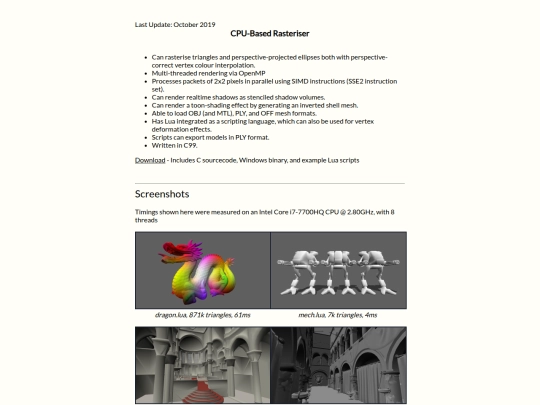 Last Update: October 2019

CPU-Based Rasteriser

- Can rasterise triangles and perspective-projected ellipses both with perspective-correct vertex colour interpolation.
- Multi-threaded rendering via OpenMP
- Processes packets of 2x2 pixels in parallel using SIMD instructions (SSE2 instruction set).
- Can render realtime shadows as stenciled shadow volumes.
- Can render a toon-shading effect by generating an inverted shell mesh.
- Able to load OBJ (and MTL), PLY, and OFF mesh formats.
- Has Lua integrated as a scripting language, which can also be used for vertex deformation effects.
- Scripts can export models in PLY format.
- Written in C99.

Download - Includes C sourcecode, Windows binary, and example Lua scripts

Screenshots

Timings shown here were measured on an Intel Core i7-7700HQ CPU @ 2.80GHz, with 8 threads

dragon.lua, 871k triangles, 61ms

mech.lua, 7k triangles, 4ms