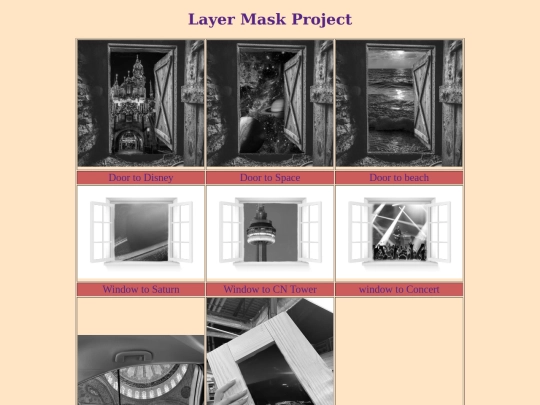 Layer Mask Project

| Door to Disney | Door to Space | Door to beach |
|---|---|---|
| Window to Saturn | Window to CN Tower | window to Concert |