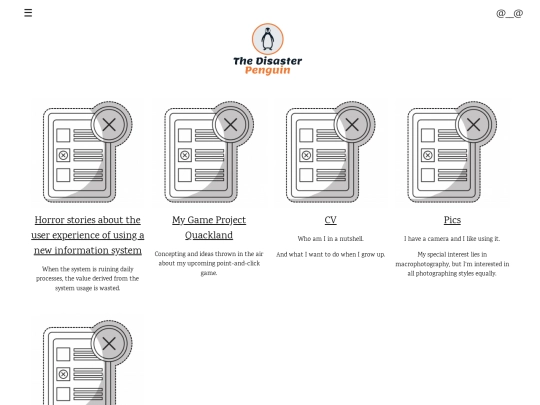 ☰

@_@

The Disaster Penguin

Horror stories about the user experience of using a new information system

When the system is ruining daily processes, the value derived from the system usage is wasted.

My Game Project Quackland

Concepting and ideas thrown in the air about my upcoming point-and-click game.

CV

Who am I in a nutshell.

And what I want to do when I grow up.

Pics

I have a camera and I like using it.

My special interest lies in macrophotography, but I'm interested in all photographing styles equally.