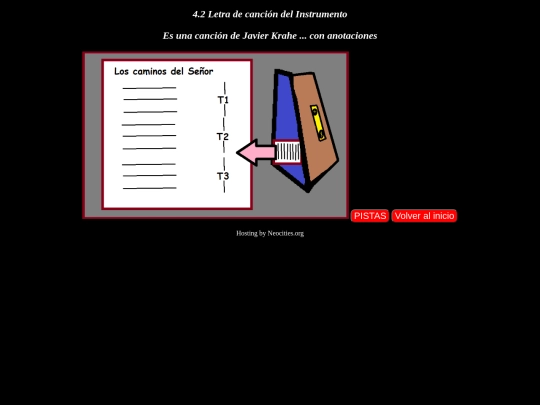 4.2 Letra de canción del Instrumento

Es una canción de Javier Krahe ... con anotaciones

Los caminos del Señor

T1

T2

T3

PISTAS Volver al inicio

Hosting by Neocities.org