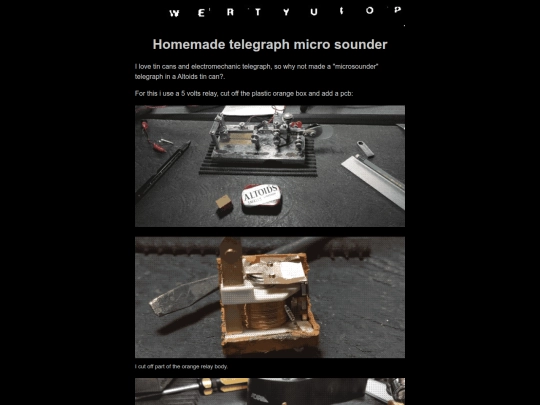 W E R T Y U I O P

Homemade telegraph micro sounder

I love tin cans and electromechanic telegraph, so why not made a "microsounder" telegraph in a Altoids tin can?.

For this i use a 5 volts relay, cut off the plastic orange box and add a pcb:

ALTOIDS

I cut off part of the orange relay body.