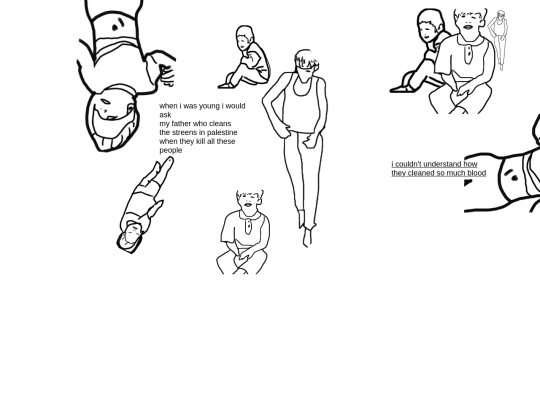 when i was young i would ask
my father who cleans
the streens in palestine
when they kill all these
people

i couldn't understand how
they cleaned so much blood