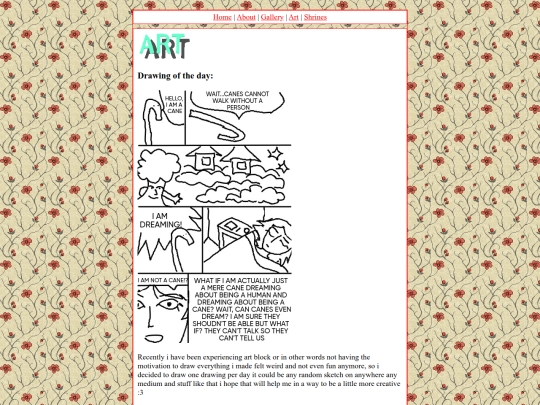 Home | About | Gallery | Art | Shrines

ART

Drawing of the day:

HELLO, I AM A CANE

WAIT...CANES CANNOT WALK WITHOUT A PERSON

I AM DREAMING!

I AM NOT A CANE!?

WHAT IF I AM ACTUALLY JUST A MERE CANE DREAMING ABOUT BEING A HUMAN AND DREAMING ABOUT BEING A CANE? WAIT, CAN CANES EVEN DREAM? I AM SURE THEY SHOUDN'T BE ABLE BUT WHAT IF? THEY CAN'T TALK SO THEY CAN'T TELL US

Recently i have been experiencing art block or in other words not having the motivation to draw everything i made felt weird and not even fun anymore, so i decided to draw one drawing per day it could be any random sketch on anywhere any medium and stuff like that i hope that will help me in a way to be a little more creative :3