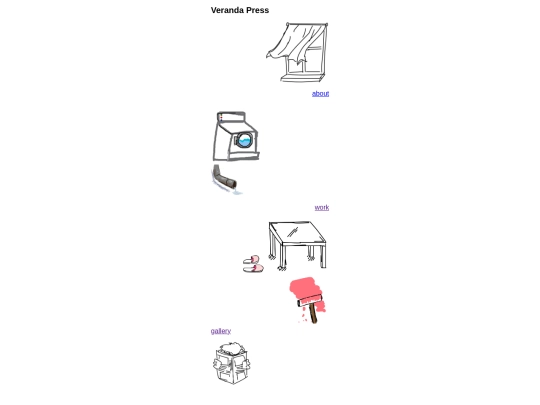 Veranda Press

about

work

gallery