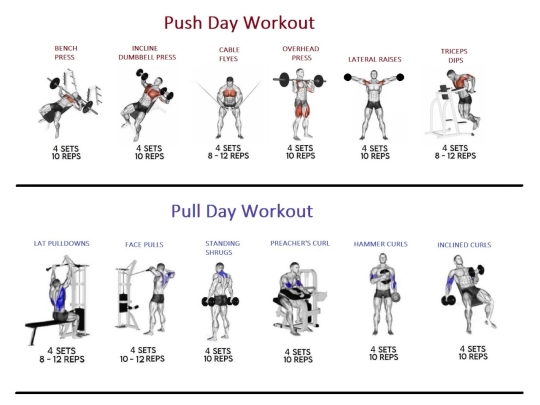 Push Day Workout

BENCH PRESS
4 SETS
10 REPS

INCLINE DUMBBELL PRESS
4 SETS
10 REPS

CABLE FLYES
4 SETS
8 - 12 REPS

OVERHEAD PRESS
4 SETS
10 REPS

LATERAL RAISES
4 SETS
10 REPS

TRICEPS DIPS
4 SETS
8 - 12 REPS

Pull Day Workout

LAT PULLDOWNS
4 SETS
8 - 12 REPS

FACE PULLS
4 SETS
10 - 12 REPS

STANDING SHRUGS
4 SETS
10 REPS

PREACHER'S CURL
4 SETS
10 REPS

HAMMER CURLS
4 SETS
10 REPS

INCLINED CURLS
4 SETS
10 REPS