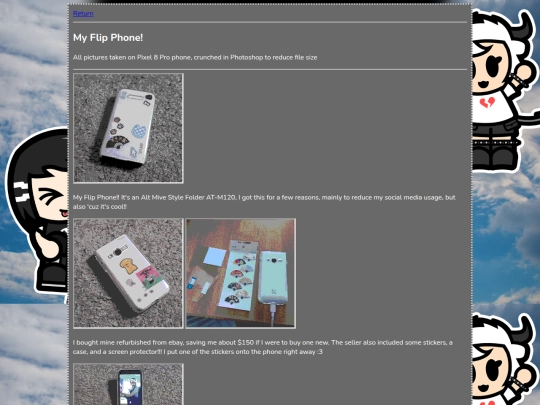 Return

My Flip Phone!

All pictures taken on Pixel 8 Pro phone, crunched in Photoshop to reduce file size

My Flip Phone!! It's an Alt Mive Style Folder AT-M120, I got this for a few reasons, mainly to reduce my social media usage, but also 'cuz it's cool!!

I bought mine refurbished from ebay, saving me about $150 if I were to buy one new. The seller also included some stickers, a case, and a screen protector!!! I put one of the stickers onto the phone right away :3