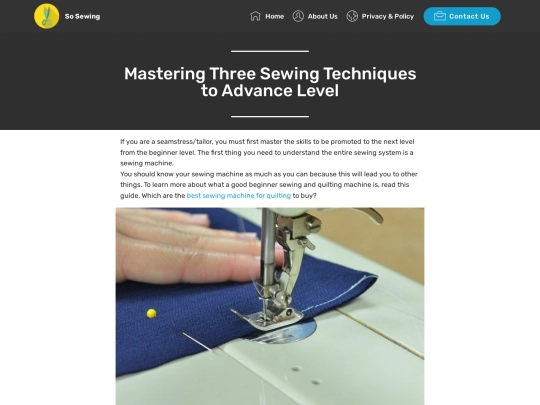 So Sewing

Home About Us Privacy & Policy Contact Us

Mastering Three Sewing Techniques to Advance Level

If you are a seamstress/tailor, you must first master the skills to be promoted to the next level from the beginner level. The first thing you need to understand the entire sewing system is a sewing machine.
You should know your sewing machine as much as you can because this will lead you to other things. To learn more about what a good beginner sewing and quilting machine is, read this guide. Which are the best sewing machine for quilting to buy?