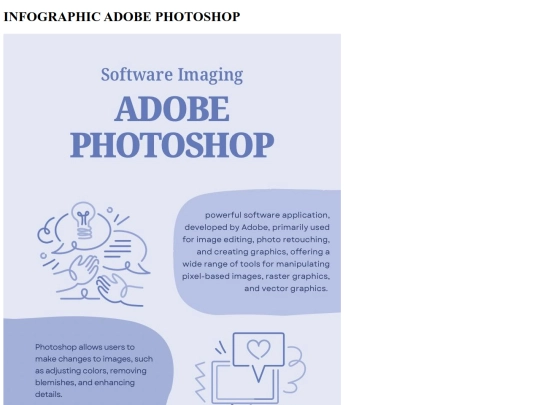 INFOGRAPHIC ADOBE PHOTOSHOP

Software Imaging

ADOBE PHOTOSHOP

powerful software application, developed by Adobe, primarily used for image editing, photo retouching, and creating graphics, offering a wide range of tools for manipulating pixel-based images, raster graphics, and vector graphics.

Photoshop allows users to make changes to images, such as adjusting colors, removing blemishes, and enhancing details.