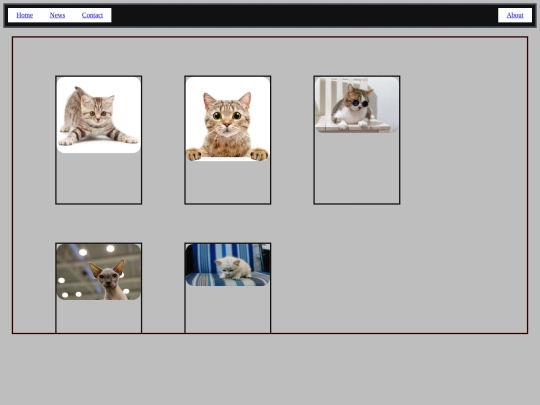 Home News Contact About