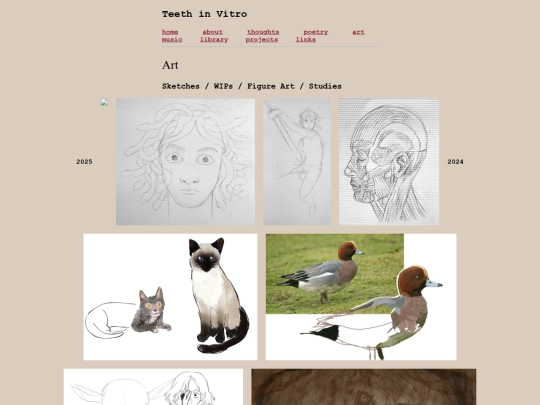 Teeth in Vitro

home about thoughts poetry art music library projects links

Art

Sketches / WIPs / Figure Art / Studies

2025

2024