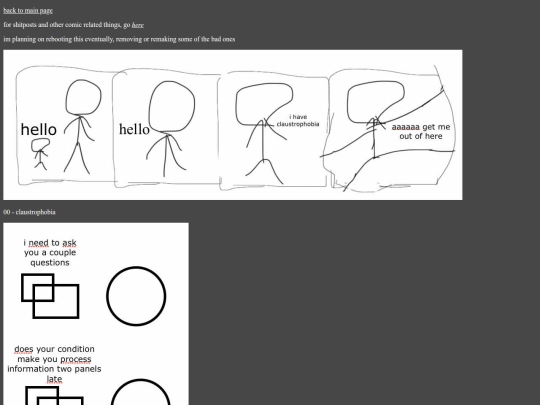 back to main page

for shitposts and other comic related things, go here

im planning on rebooting this eventually, removing or remaking some of the bad ones

hello

hello

i have claustrophobia

aaaaaa get me out of here

00 - claustrophobia

i need to ask you a couple questions

does your condition make you process information two panels late