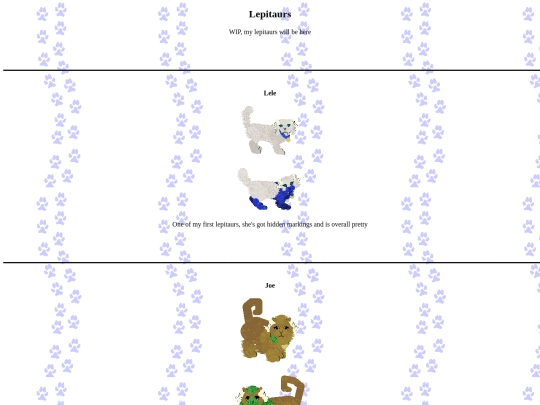 Lepitaurs

WIP, my lepitaurs will be here

Lele

One of my first lepitaurs, she's got hidden markings and is overall pretty

Joe