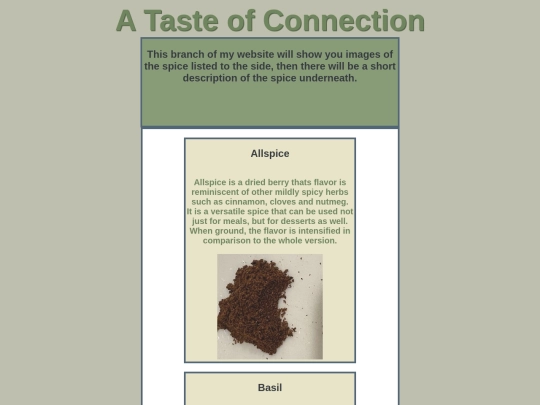 A Taste of Connection

This branch of my website will show you images of the spice listed to the side, then there will be a short description of the spice underneath.

Allspice

Allspice is a dried berry thats flavor is reminiscent of other mildly spicy herbs such as cinnamon, cloves and nutmeg. It is a versatile spice that can be used not just for meals, but for desserts as well. When ground, the flavor is intensified in comparison to the whole version.

Basil