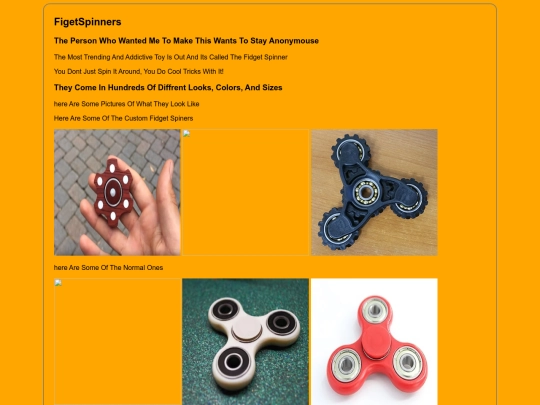 FigetSpinners

The Person Who Wanted Me To Make This Wants To Stay Anonymouse

The Most Trending And Addictive Toy Is Out And Its Called The Fidget Spinner

You Dont Just Spin It Around, You Do Cool Tricks With It!

They Come In Hundreds Of Diffrent Looks, Colors, And Sizes

here Are Some Pictures Of What They Look Like

Here Are Some Of The Custom Fidget Spiners

here Are Some Of The Normal Ones