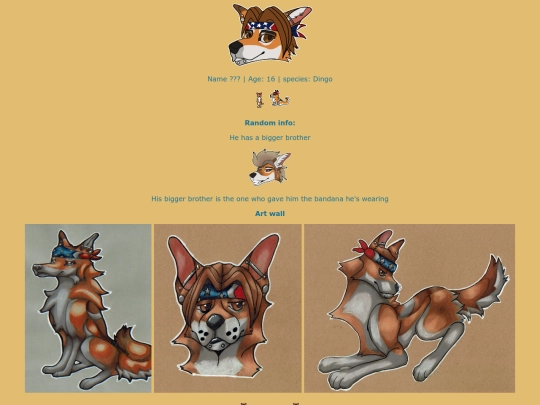 Name ??? | Age: 16 | species: Dingo

Random info:

He has a bigger brother

His bigger brother is the one who gave him the bandana he's wearing

Art wall