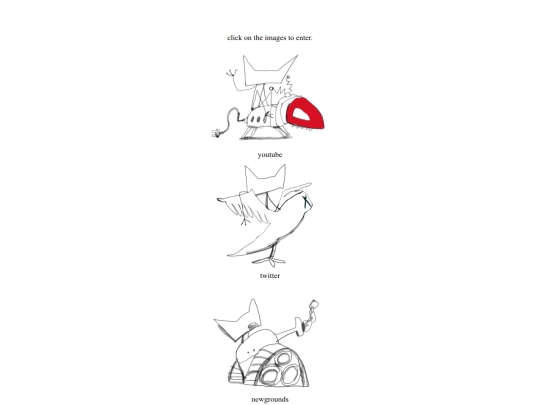 click on the images to enter.

youtube

twitter

newgrounds