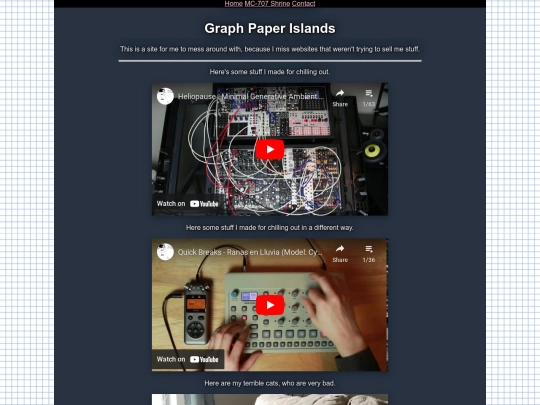 Home MC-707 Shrine Contact

Graph Paper Islands

This is a site for me to mess around with, because I miss websites that weren't trying to sell me stuff.

Here's some stuff I made for chilling out.

Heliopause - Minimal Generative Ambient...

Share

1/63

Watch on YouTube

Here some stuff I made for chilling out in a different way.

Quick Breaks - Ranas en Lluvia (Model: Cy...

Share

1/36

Watch on YouTube

Here are my terrible cats, who are very bad.