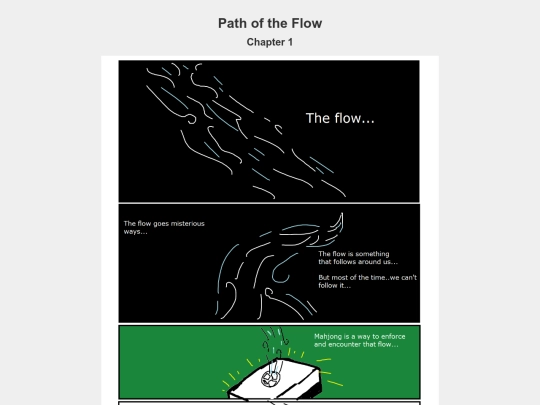 Path of the Flow
Chapter 1

The flow...

The flow goes misterious ways...

The flow is something that follows around us...

But most of the time..we can't follow it...

Mahjong is a way to enforce and encounter that flow...