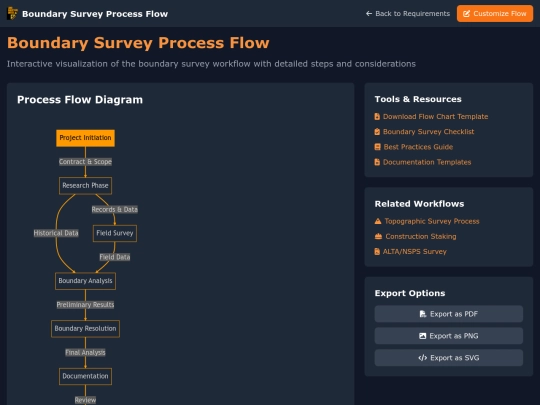 Boundary Survey Process Flow

← Back to Requirements

Customize Flow

Boundary Survey Process Flow

Interactive visualization of the boundary survey workflow with detailed steps and considerations

Process Flow Diagram

Project Initiation

Contract & Scope

Research Phase

Records & Data

Historical Data

Field Survey

Field Data

Boundary Analysis

Preliminary Results

Boundary Resolution

Final Analysis

Documentation

Review

Tools & Resources

Download Flow Chart Template

Boundary Survey Checklist

Best Practices Guide

Documentation Templates

Related Workflows

Topographic Survey Process

Construction Staking

ALTA/NSPS Survey

Export Options

Export as PDF

Export as PNG

Export as SVG