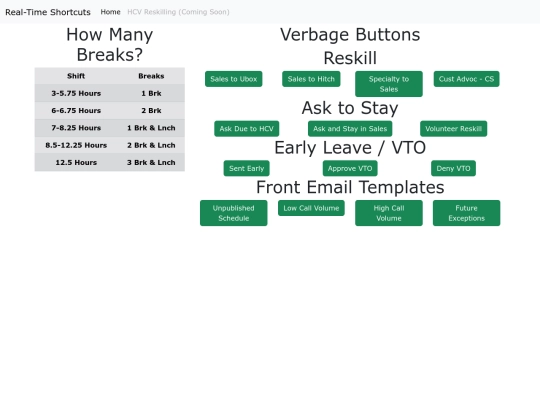 Real-Time Shortcuts Home HCV Reskilling (Coming Soon)

How Many Breaks?

| Shift | Breaks |
|---|---|
| 3-5.75 Hours | 1 Brk |
| 6-6.75 Hours | 2 Brk |
| 7-8.25 Hours | 1 Brk & Lnch |
| 8.5-12.25 Hours | 2 Brk & Lnch |
| 12.5 Hours | 3 Brk & Lnch |

Verbage Buttons

Reskill

Sales to Ubox Sales to Hitch Specialty to Sales Cust Advoc - CS

Ask to Stay

Ask Due to HCV Ask and Stay in Sales Volunteer Reskill

Early Leave / VTO

Sent Early Approve VTO Deny VTO

Front Email Templates

Unpublished Schedule Low Call Volume High Call Volume Future Exceptions