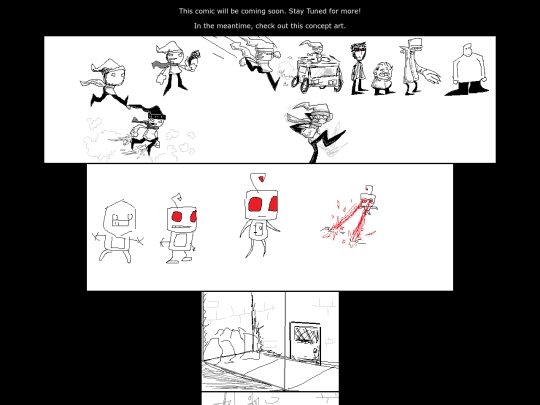 This comic will be coming soon. Stay Tuned for more!

In the meantime, check out this concept art.