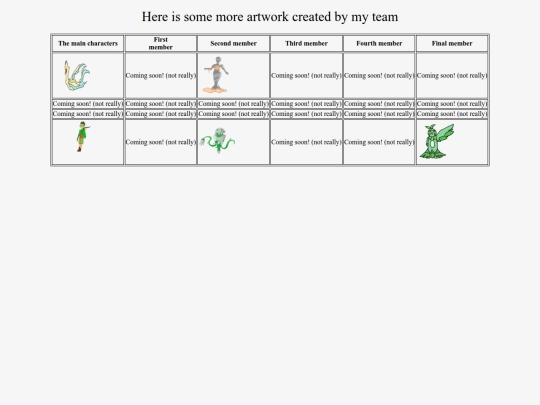 Here is some more artwork created by my team

| The main characters | First member | Second member | Third member | Fourth member | Final member |
|---|---|---|---|---|---|
| | Coming soon! (not really) | | Coming soon! (not really) | Coming soon! (not really) | Coming soon! (not really) |
| Coming soon! (not really) | Coming soon! (not really) | Coming soon! (not really) | Coming soon! (not really) | Coming soon! (not really) | Coming soon! (not really) |
| Coming soon! (not really) | Coming soon! (not really) | Coming soon! (not really) | Coming soon! (not really) | Coming soon! (not really) | Coming soon! (not really) |
| | Coming soon! (not really) | | Coming soon! (not really) | Coming soon! (not really) | |